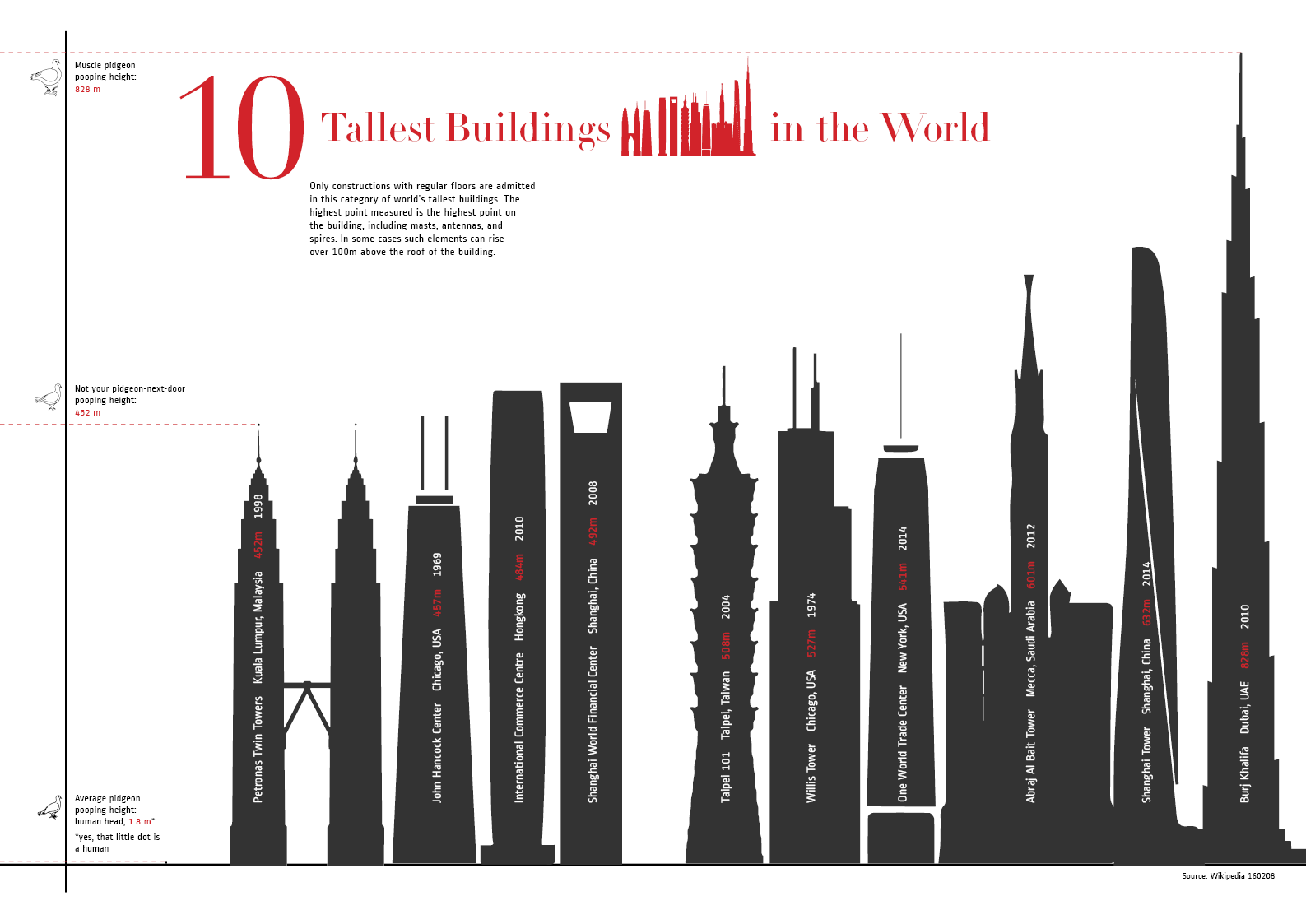 Muscle pidgeon pooping height: 828 m

10 Tallest Buildings in the World

Only constructions with regular floors are admitted in this category of world's tallest buildings. The highest point measured is the highest point on the building, including masts, antennas, and spires. In some cases such elements can rise over 100m above the roof of the building.

Not your pidgeon-next-door pooping height: 452 m

Average pidgeon pooping height: human head, 1.8 m*

*yes, that little dot is a human

Petronas Twin Towers Kuala Lumpur, Malaysia 452m 1998

John Hancock Center Chicago, USA 457m 1969

International Commerce Centre Hongkong 484m 2010

Shanghai World Financial Center Shanghai, China 492m 2008

Taipei 101 Taipei, Taiwan 508m 2004

Willis Tower Chicago, USA 527m 1974

One World Trade Center New York, USA 541m 2014

Abraj Al Bait Tower Mecca, Saudi Arabia 601m 2012

Shanghai Tower Shanghai, China 632m 2014

Burj Khalifa Dubai, UAE 828m 2010

Source: Wikipedia 160208